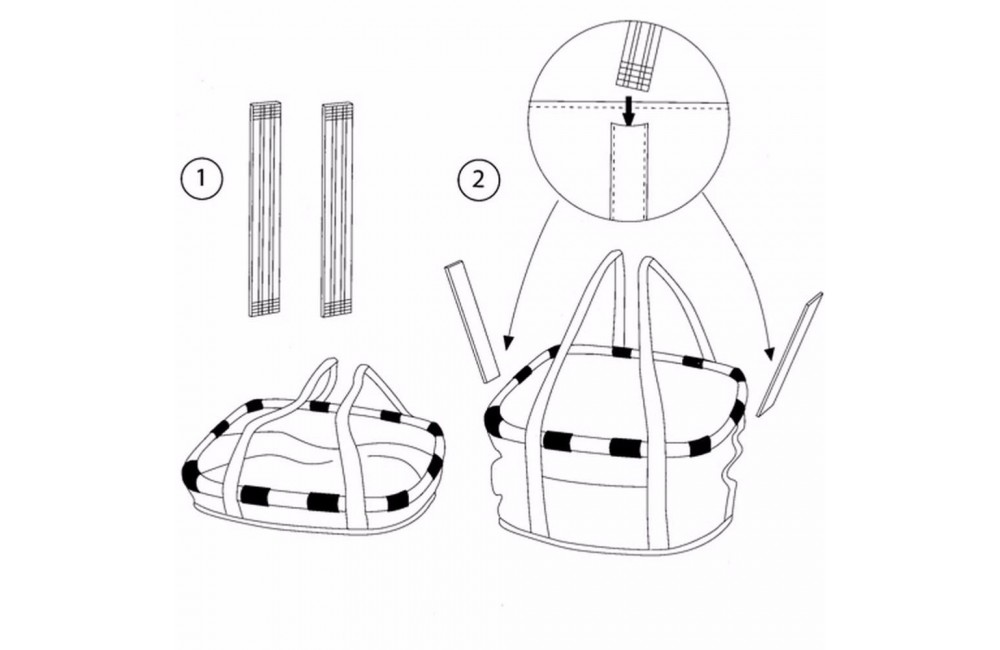 1

2