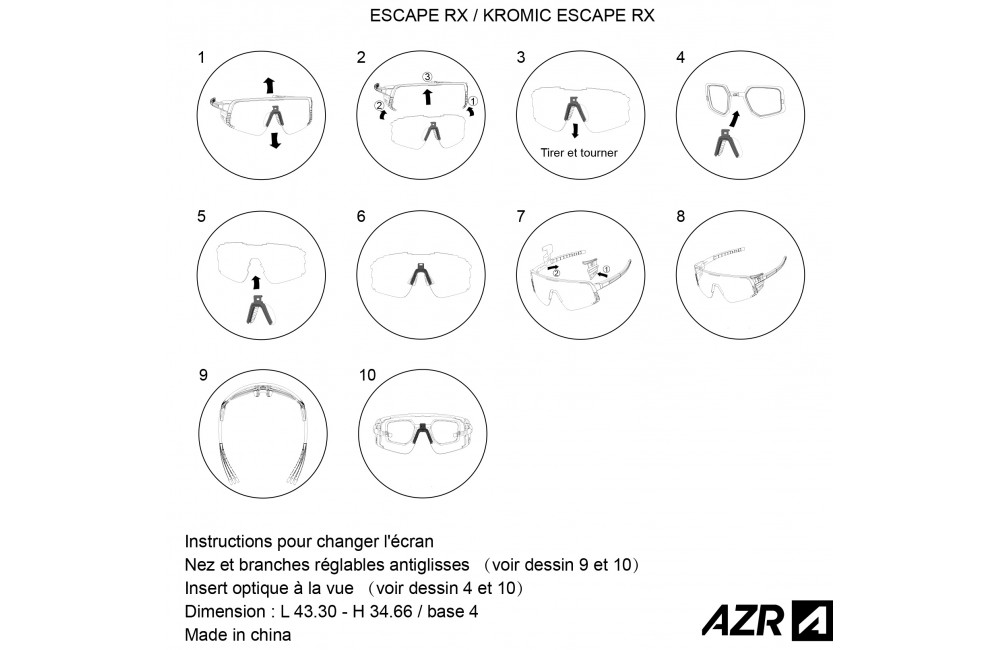 ESCAPE RX / KROMIC ESCAPE RX

1

2

③

②

①

3

Tirer et tourner

4

5

6

7

②

①

8

9

10

Instructions pour changer l'écran
Nez et branches réglables antiglisses （voir dessin 9 et 10）
Insert optique à la vue （voir dessin 4 et 10）
Dimension : L 43.30 - H 34.66 / base 4
Made in china

AZR